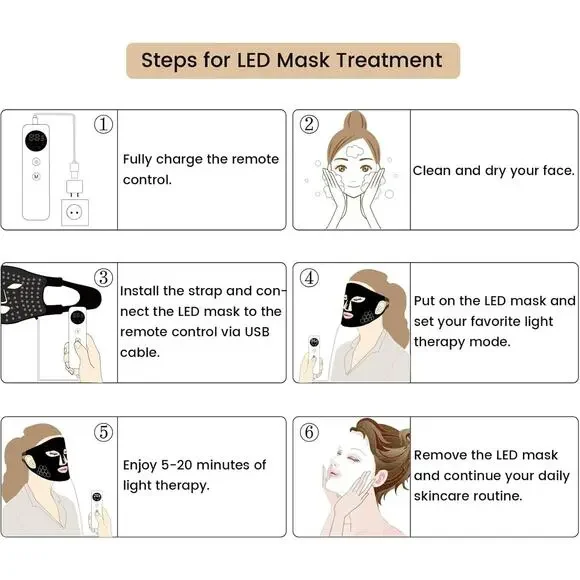 Steps for LED Mask Treatment

①

Fully charge the remote control.

②

Clean and dry your face.

③

Install the strap and connect the LED mask to the remote control via USB cable.

④

Put on the LED mask and set your favorite light therapy mode.

⑤

Enjoy 5-20 minutes of light therapy.

⑥

Remove the LED mask and continue your daily skincare routine.